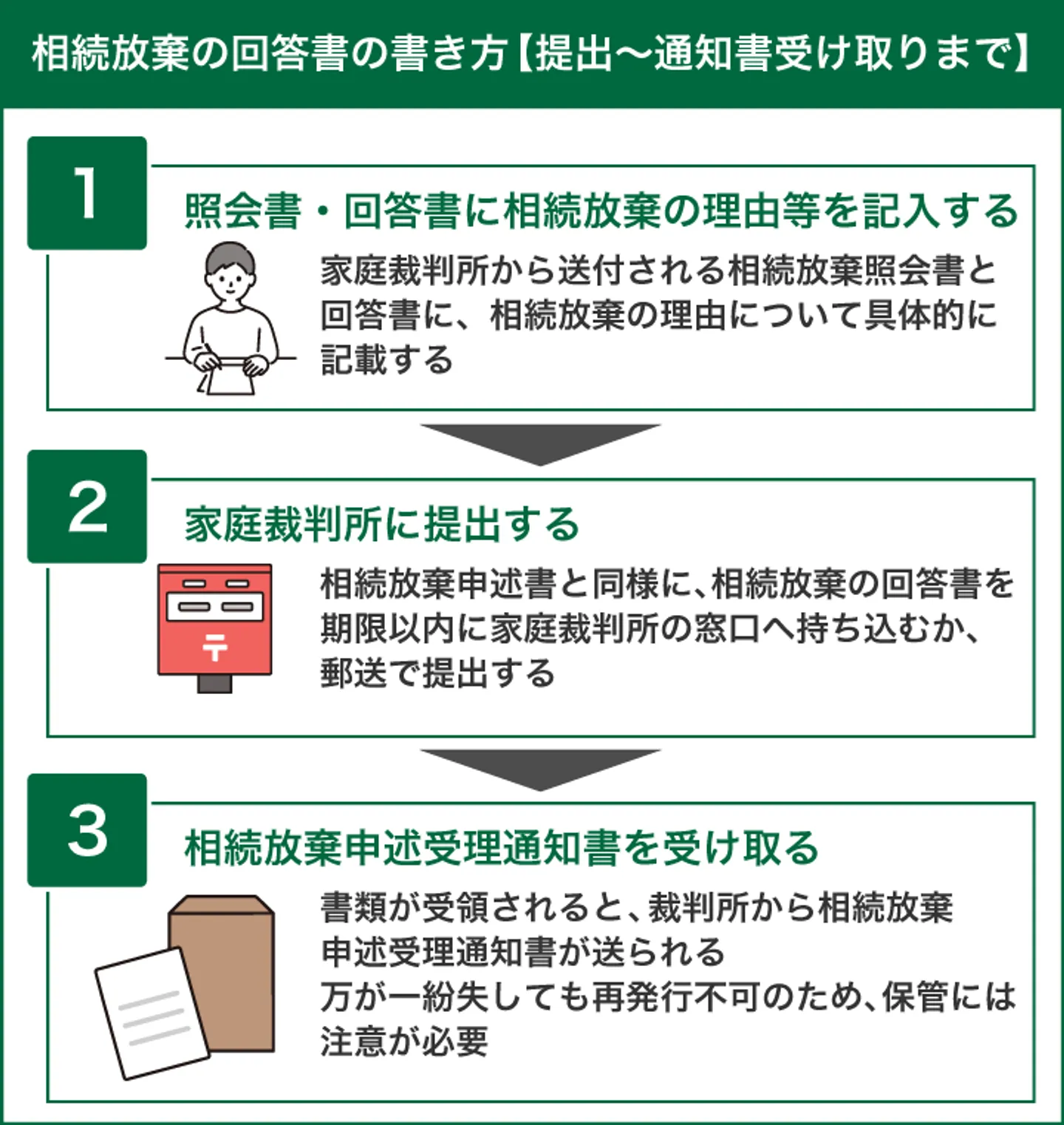 相続放棄の回答書の書き方【提出～通知書受け取りまで】

1

照会書・回答書に相続放棄の理由等を記入する

家庭裁判所から送付される相続放棄照会書と回答書に、相続放棄の理由について具体的に記載する

2

家庭裁判所に提出する

〒

相続放棄申述書と同様に、相続放棄の回答書を期限以内に家庭裁判所の窓口へ持ち込むか、郵送で提出する

3

相続放棄申述受理通知書を受け取る

書類が受領されると、裁判所から相続放棄申述受理通知書が送られる
万が一紛失しても再発行不可のため、保管には注意が必要