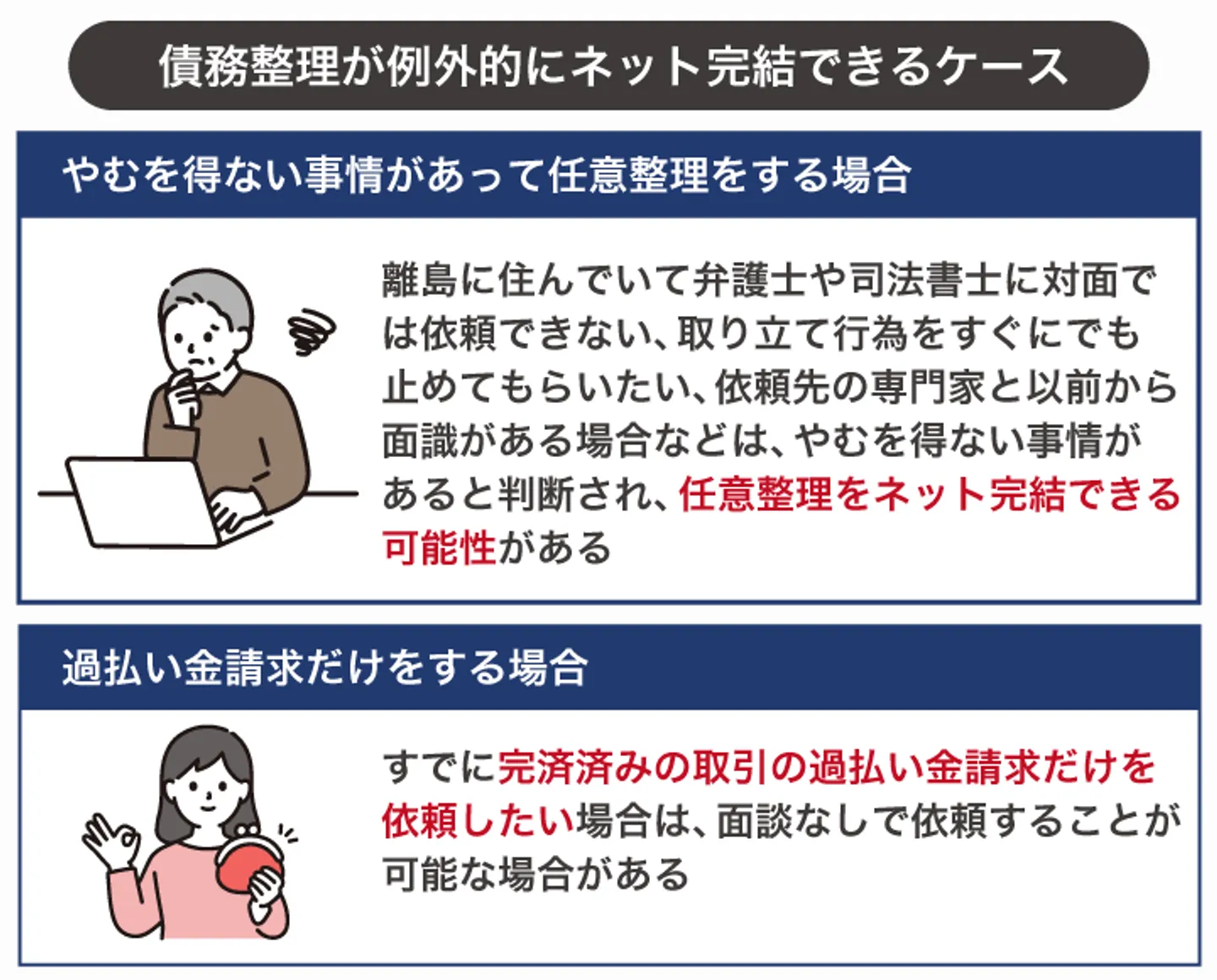 債務整理が例外的にネット完結できるケース

やむを得ない事情があって任意整理をする場合

離島に住んでいて弁護士や司法書士に対面では依頼できない、取り立て行為をすぐにでも止めてもらいたい、依頼先の専門家と以前から面識がある場合などは、やむを得ない事情があると判断され、任意整理をネット完結できる可能性がある

過払い金請求だけをする場合

すでに完済済みの取引の過払い金請求だけを依頼したい場合は、面談なしで依頼することが可能な場合がある