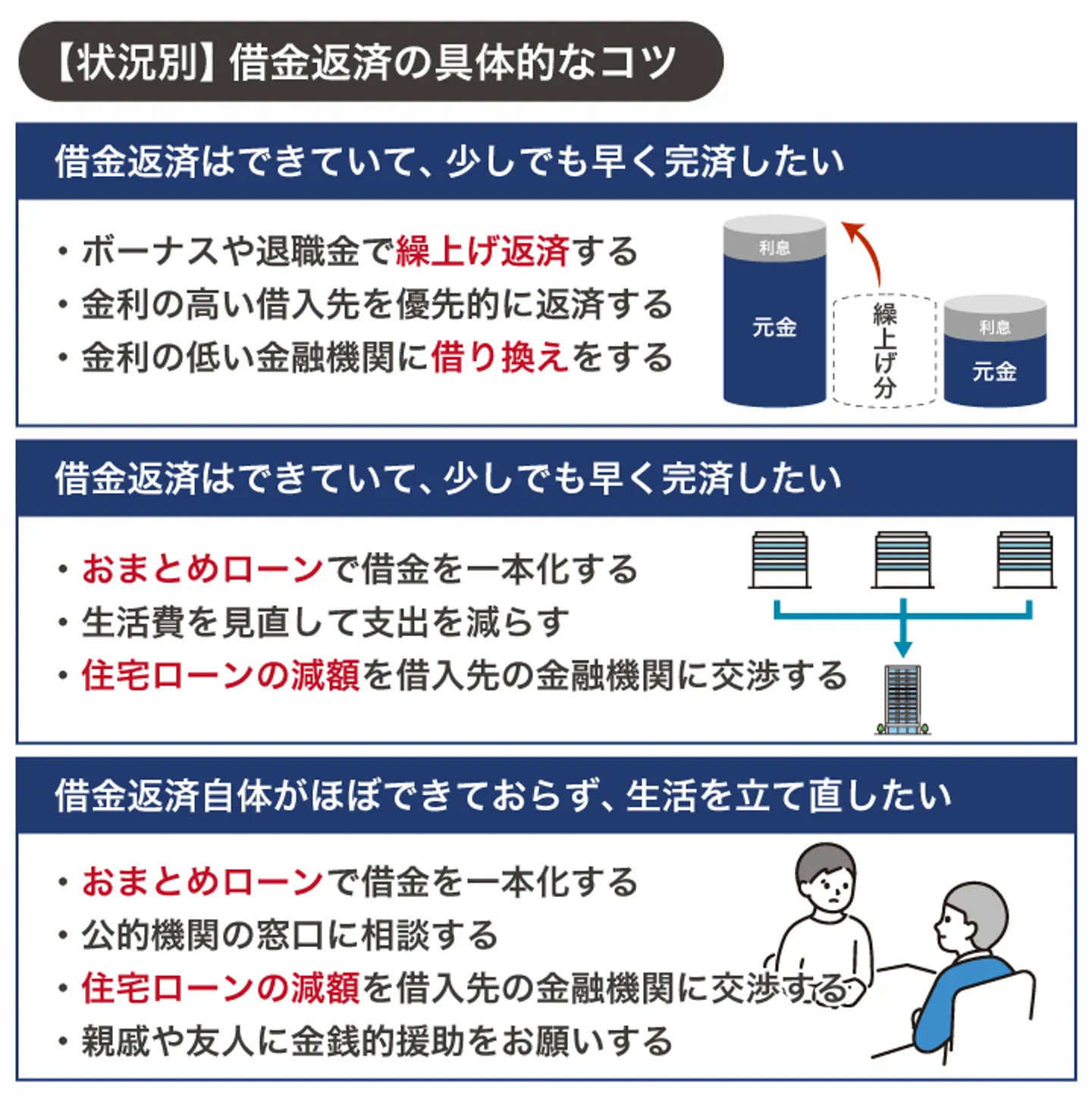 【状況別】借金返済の具体的なコツ

借金返済はできていて、少しでも早く完済したい

・ボーナスや退職金で繰上げ返済する
・金利の高い借入先を優先的に返済する
・金利の低い金融機関に借り換えをする

利息
元金
繰上げ分
利息
元金

借金返済はできていて、少しでも早く完済したい

・おまとめローンで借金を一本化する
・生活費を見直して支出を減らす
・住宅ローンの減額を借入先の金融機関に交渉する

借金返済自体がほぼできておらず、生活を立て直したい

・おまとめローンで借金を一本化する
・公的機関の窓口に相談する
・住宅ローンの減額を借入先の金融機関に交渉する
・親戚や友人に金銭的援助をお願いする