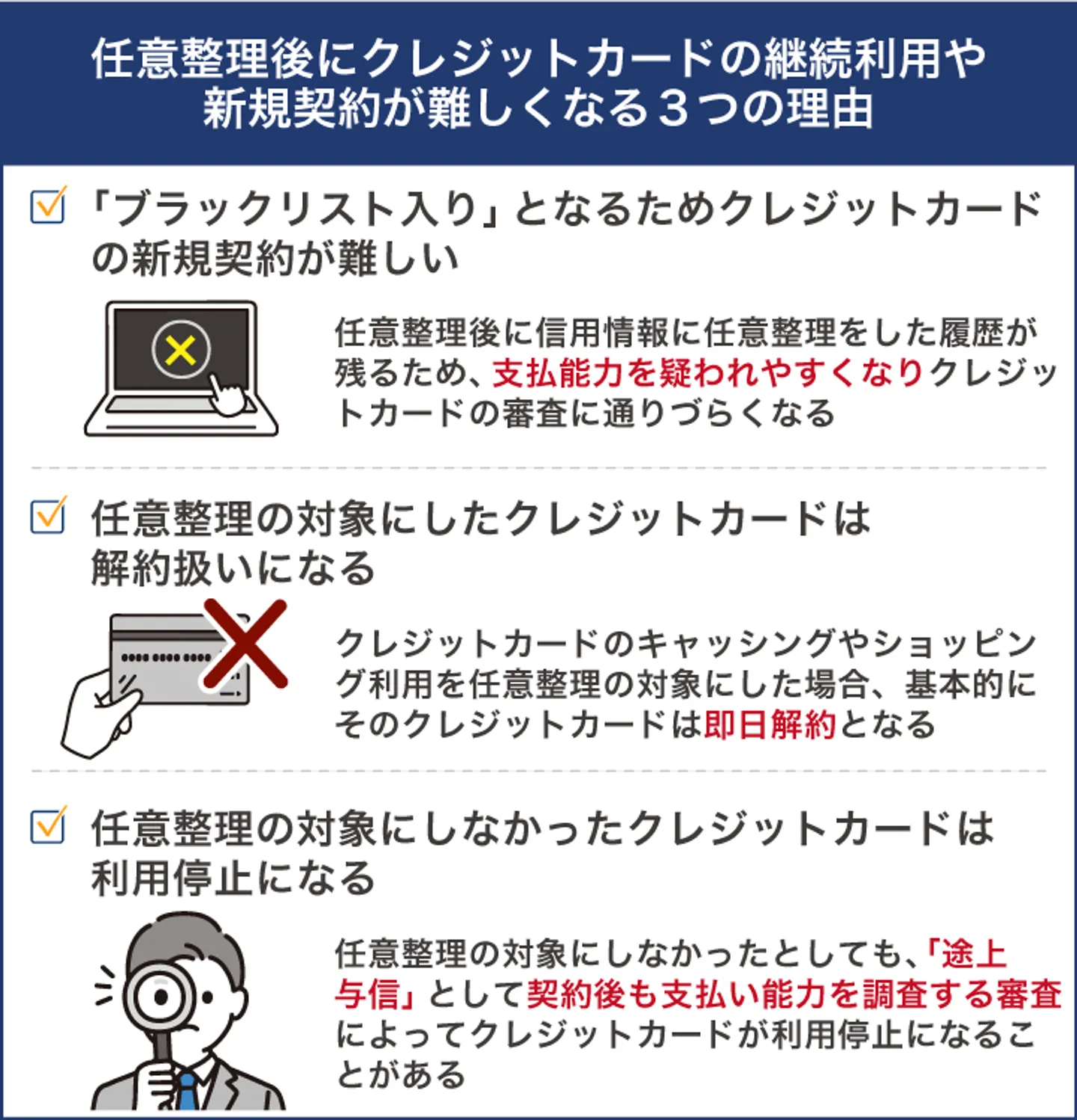 任意整理後にクレジットカードの継続利用や新規契約が難しくなる３つの理由

「ブラックリスト入り」となるためクレジットカードの新規契約が難しい

任意整理後に信用情報に任意整理をした履歴が残るため、支払能力を疑われやすくなりクレジットカードの審査に通りづらくなる

任意整理の対象にしたクレジットカードは解約扱いになる

クレジットカードのキャッシングやショッピング利用を任意整理の対象にした場合、基本的にそのクレジットカードは即日解約となる

任意整理の対象にしなかったクレジットカードは利用停止になる

任意整理の対象にしなかったとしても、「途上与信」として契約後も支払い能力を調査する審査によってクレジットカードが利用停止になることがある