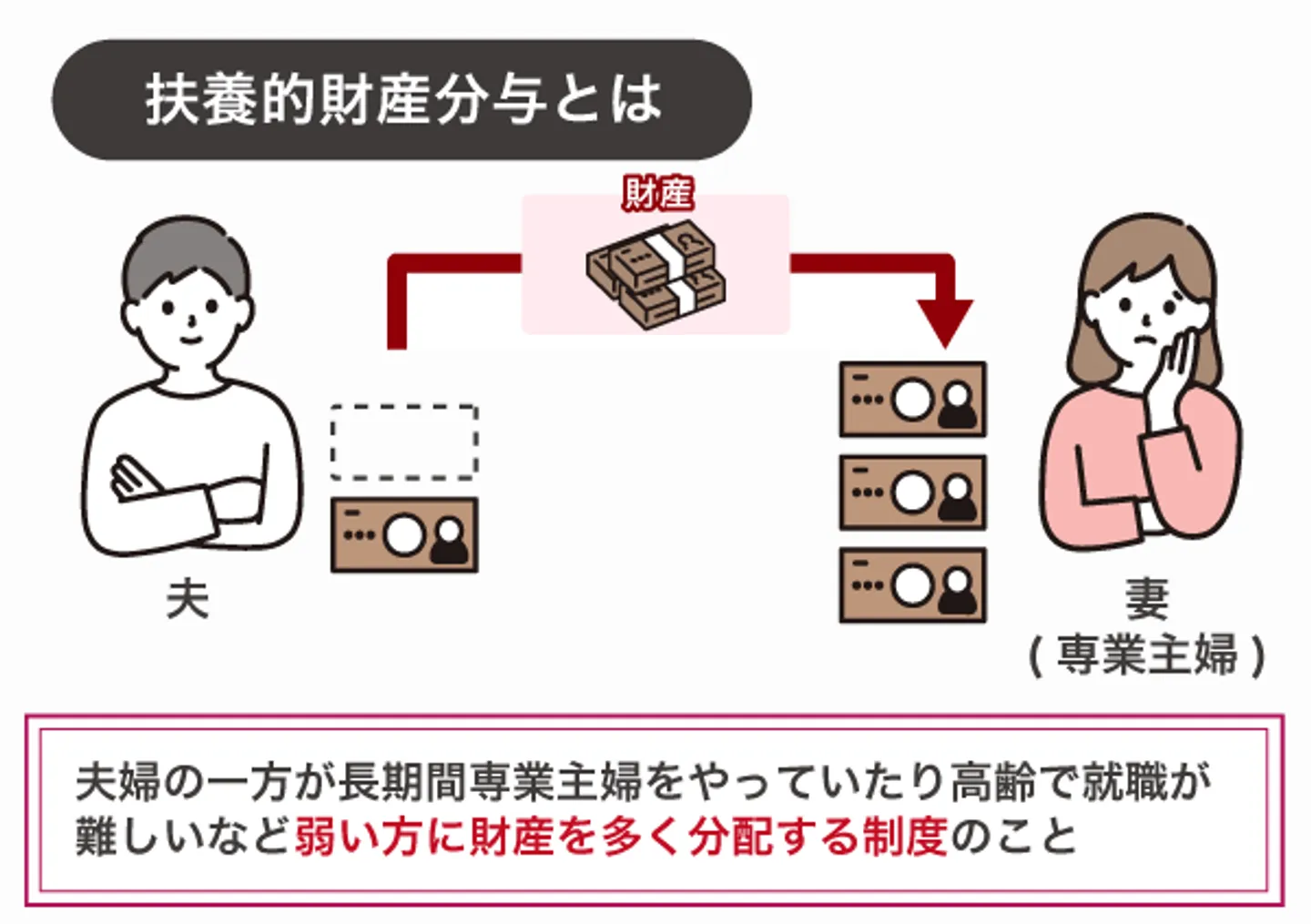 扶養的財産分与とは

財産

夫

妻
（専業主婦）

夫婦の一方が長期間専業主婦をやっていたり高齢で就職が難しいなど弱い方に財産を多く分配する制度のこと